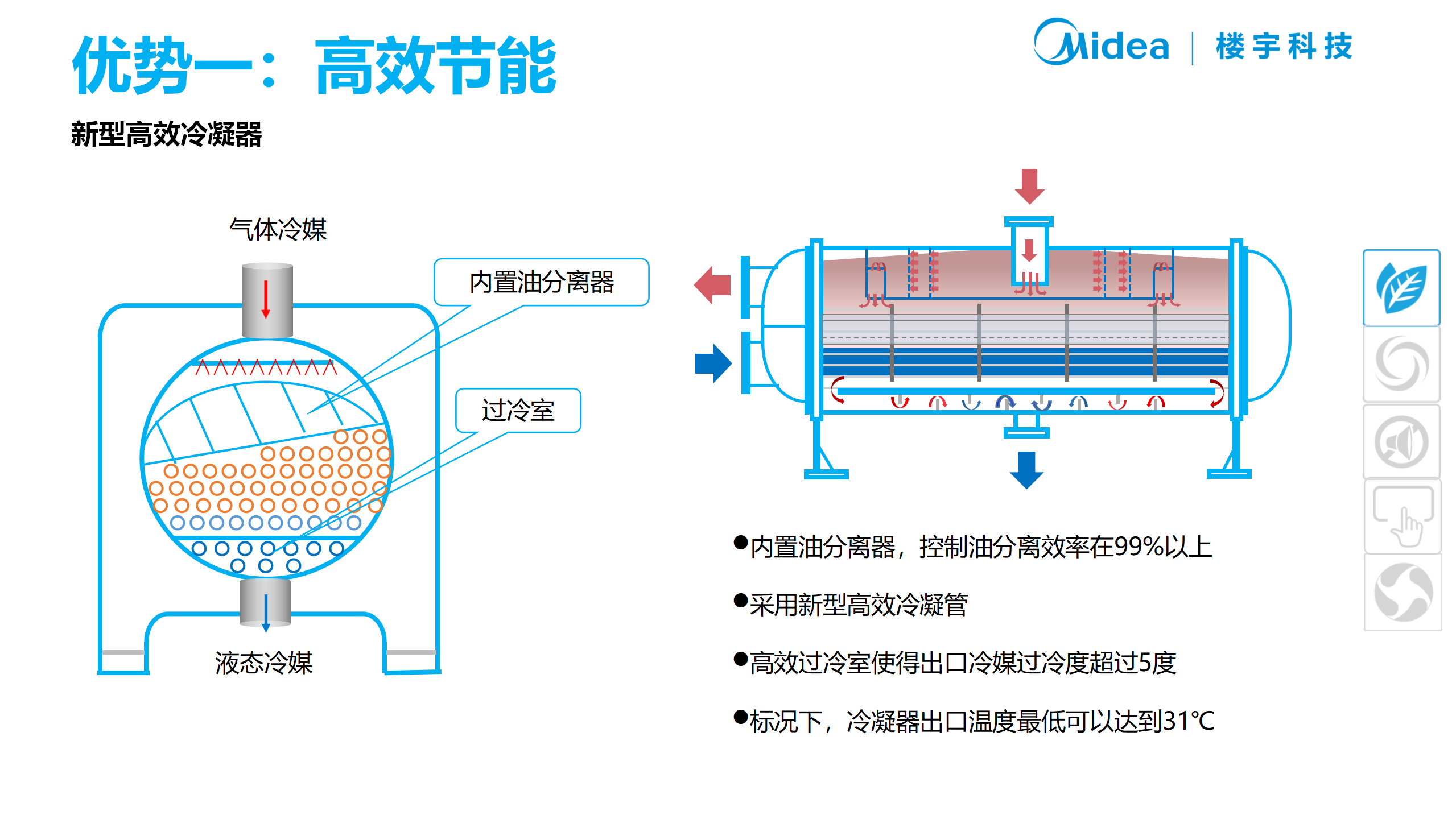 优势一：高效节能

Midea | 楼宇科技

新型高效冷凝器

气体冷媒

内置油分离器

过冷室

液态冷媒

●内置油分离器，控制油分离效率在99%以上

●采用新型高效冷凝管

●高效过冷室使得出口冷媒过冷度超过5度

●标况下，冷凝器出口温度最低可以达到31℃