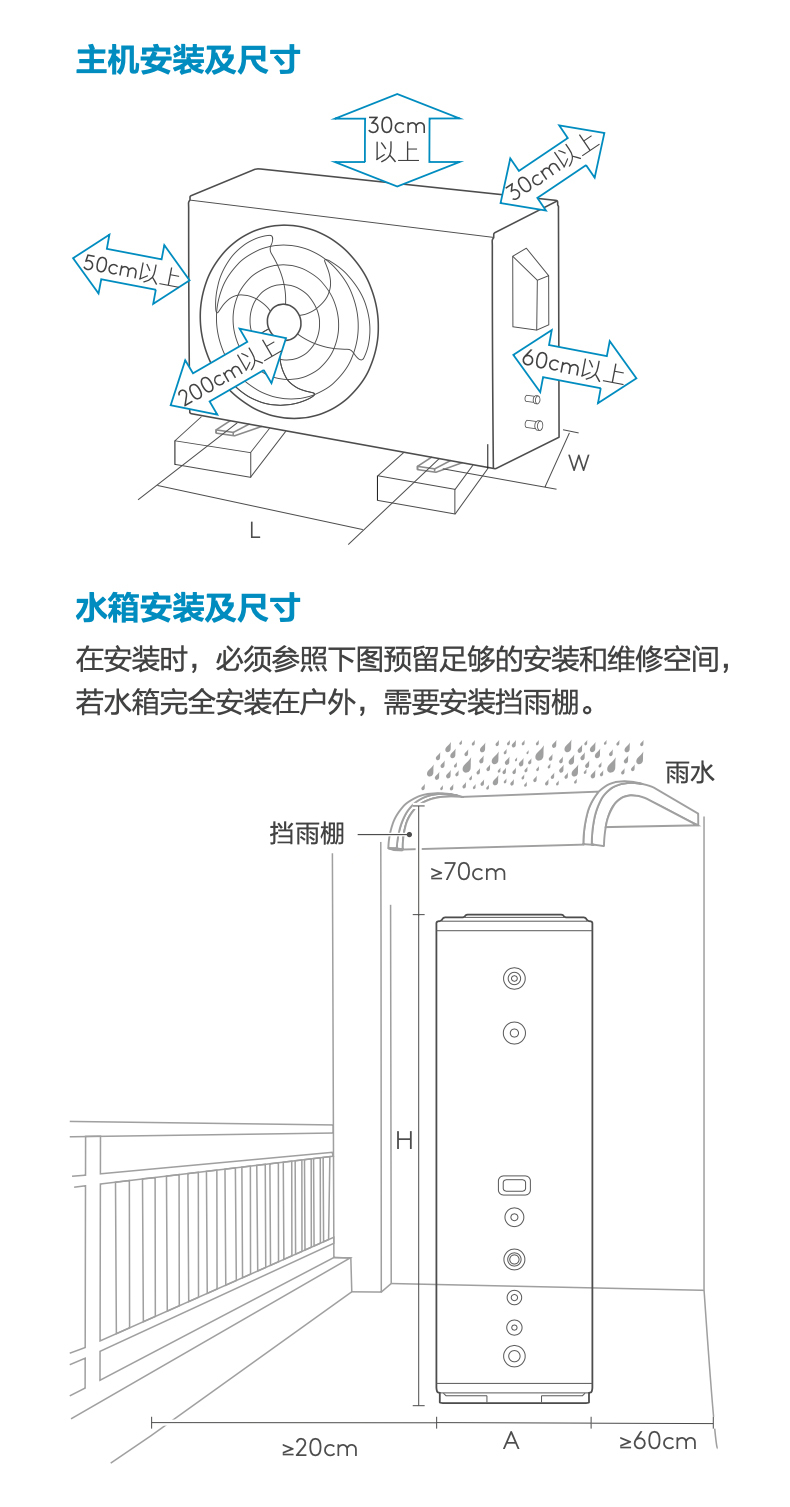 主机安装及尺寸

30cm
以上

30cm以上

50cm以上

200cm以上

60cm以上

W

L

水箱安装及尺寸

在安装时，必须参照下图预留足够的安装和维修空间，若水箱完全安装在户外，需要安装挡雨棚。

雨水

挡雨棚

≥70cm

H

≥20cm

A

≥60cm